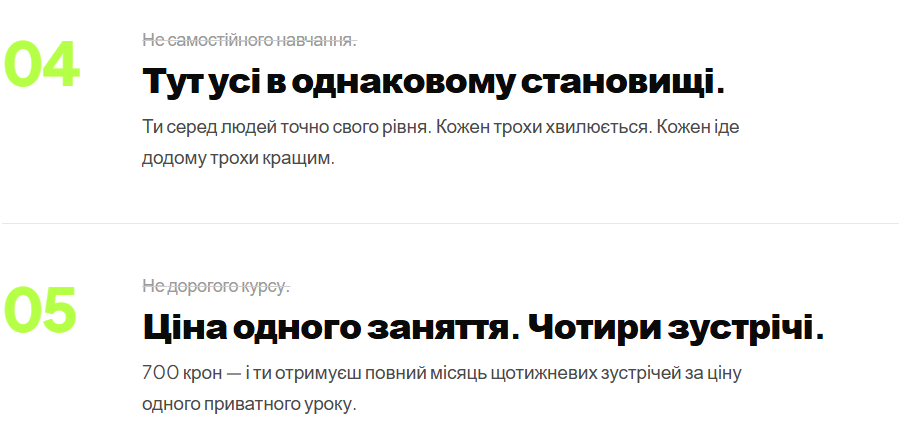 04

Не самостійного навчання.

Тут усі в однаковому становищі.

Ти серед людей точно свого рівня. Кожен трохи хвилюється. Кожен іде додому трохи кращим.

05

Не дорогого курсу.

Ціна одного заняття. Чотири зустрічі.

700 крон — і ти отримуєш повний місяць щотижневих зустрічей за ціну одного приватного уроку.